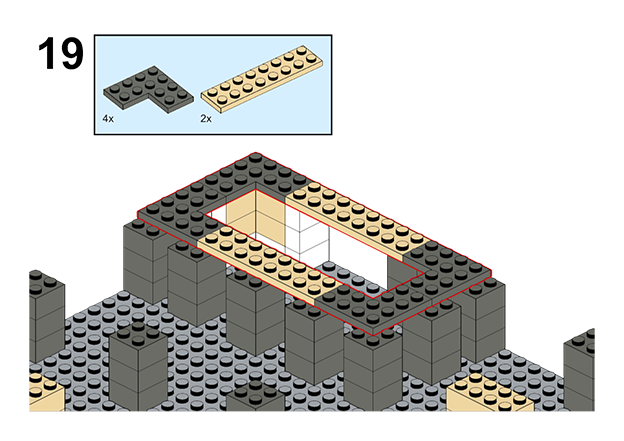 19

4x

2x