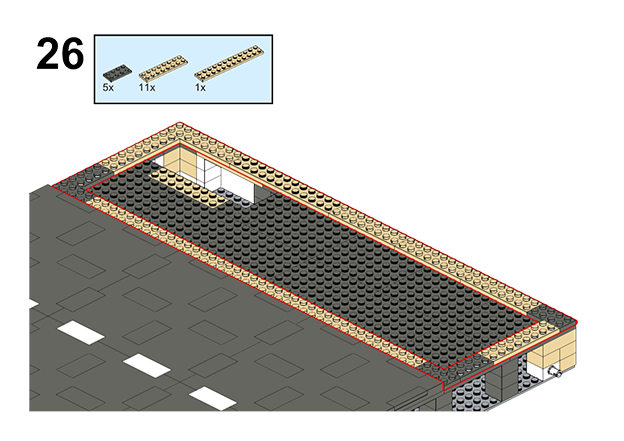 26

5x 11x 1x